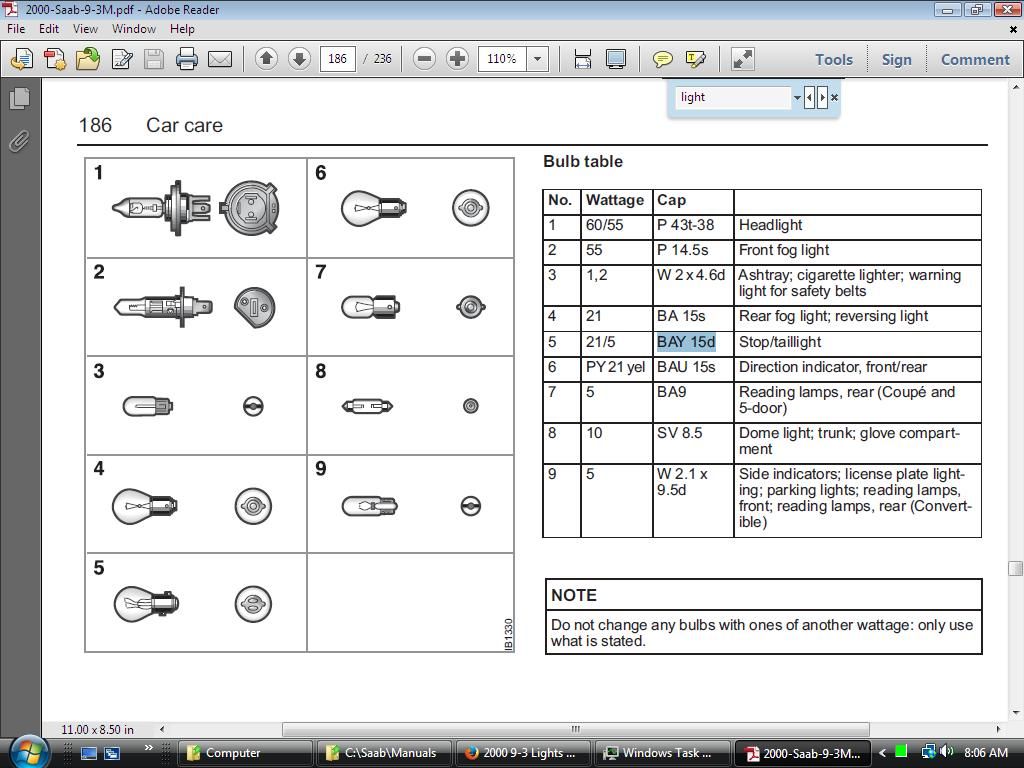 2000-Saab-9-3M.pdf - Adobe Reader

File Edit View Window Help

186 / 236 110%

Tools Sign Comment

light

186 Car care

1
2
3
4
5
6
7
8
9

IB1330

Bulb table

| No. | Wattage | Cap | |
|---|---|---|---|
| 1 | 60/55 | P 43t-38 | Headlight |
| 2 | 55 | P 14.5s | Front fog light |
| 3 | 1,2 | W 2 x 4.6d | Ashtray; cigarette lighter; warning light for safety belts |
| 4 | 21 | BA 15s | Rear fog light; reversing light |
| 5 | 21/5 | BAY 15d | Stop/taillight |
| 6 | PY 21 yel | BAU 15s | Direction indicator, front/rear |
| 7 | 5 | BA9 | Reading lamps, rear (Coupé and 5-door) |
| 8 | 10 | SV 8.5 | Dome light; trunk; glove compartment |
| 9 | 5 | W 2.1 x 9.5d | Side indicators; license plate lighting; parking lights; reading lamps, front; reading lamps, rear (Convertible) |

NOTE
Do not change any bulbs with ones of another wattage: only use what is stated.

11.00 x 8.50 in

Computer C:\Saab\Manuals 2000 9-3 Lights ... Windows Task ... 2000-Saab-9-3M... 8:06 AM